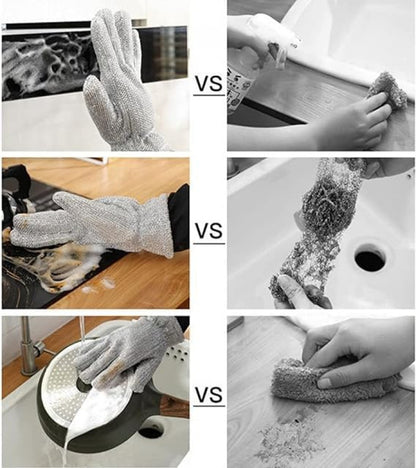 VS

VS

VS