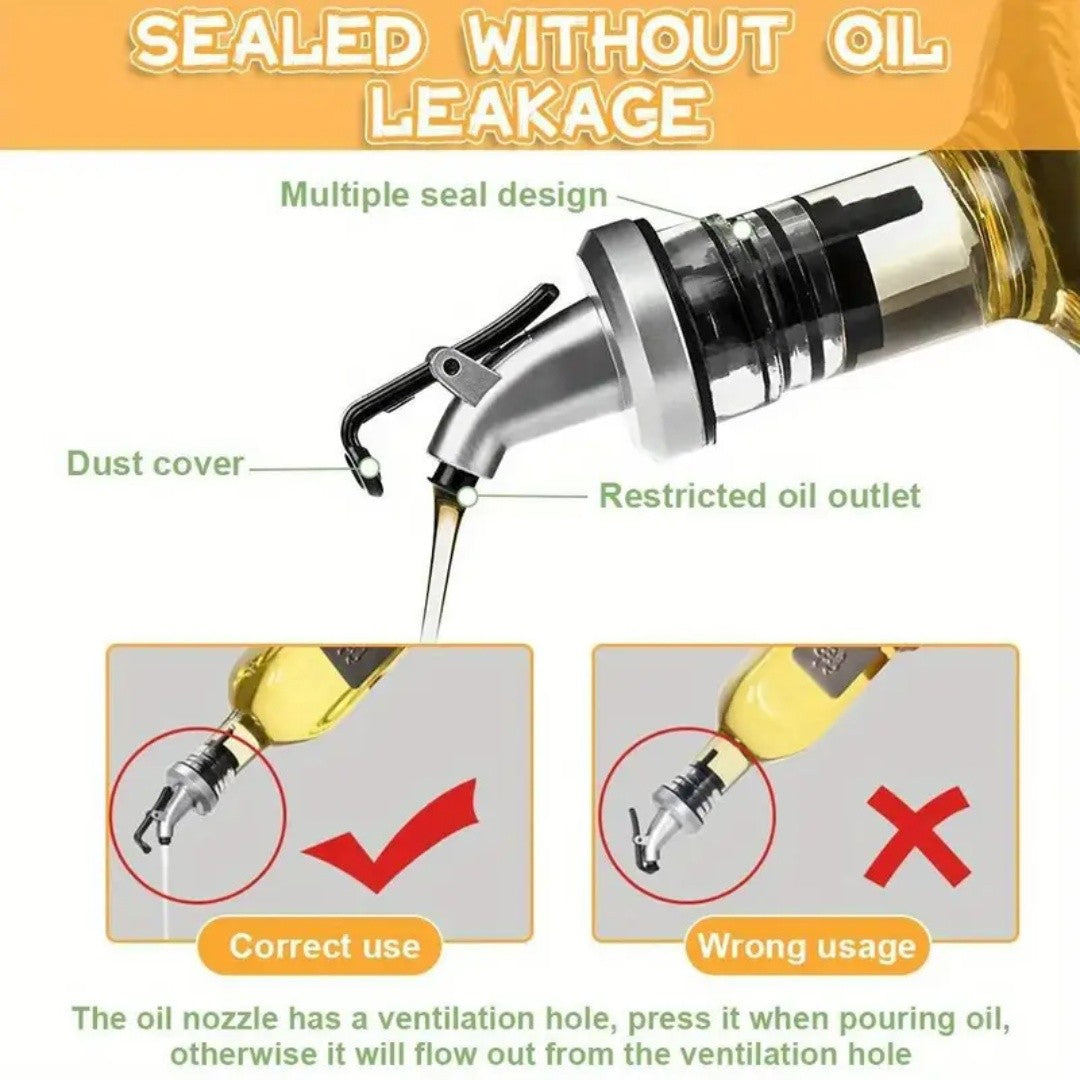 SEALED WITHOUT OIL LEAKAGE

Multiple seal design

Dust cover

Restricted oil outlet

Correct use

Wrong usage

The oil nozzle has a ventilation hole, press it when pouring oil, otherwise it will flow out from the ventilation hole