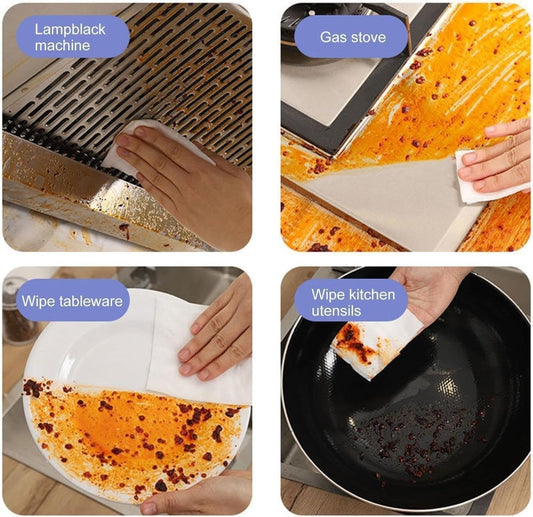 Lampblack machine

Gas stove

Wipe tableware

Wipe kitchen utensils