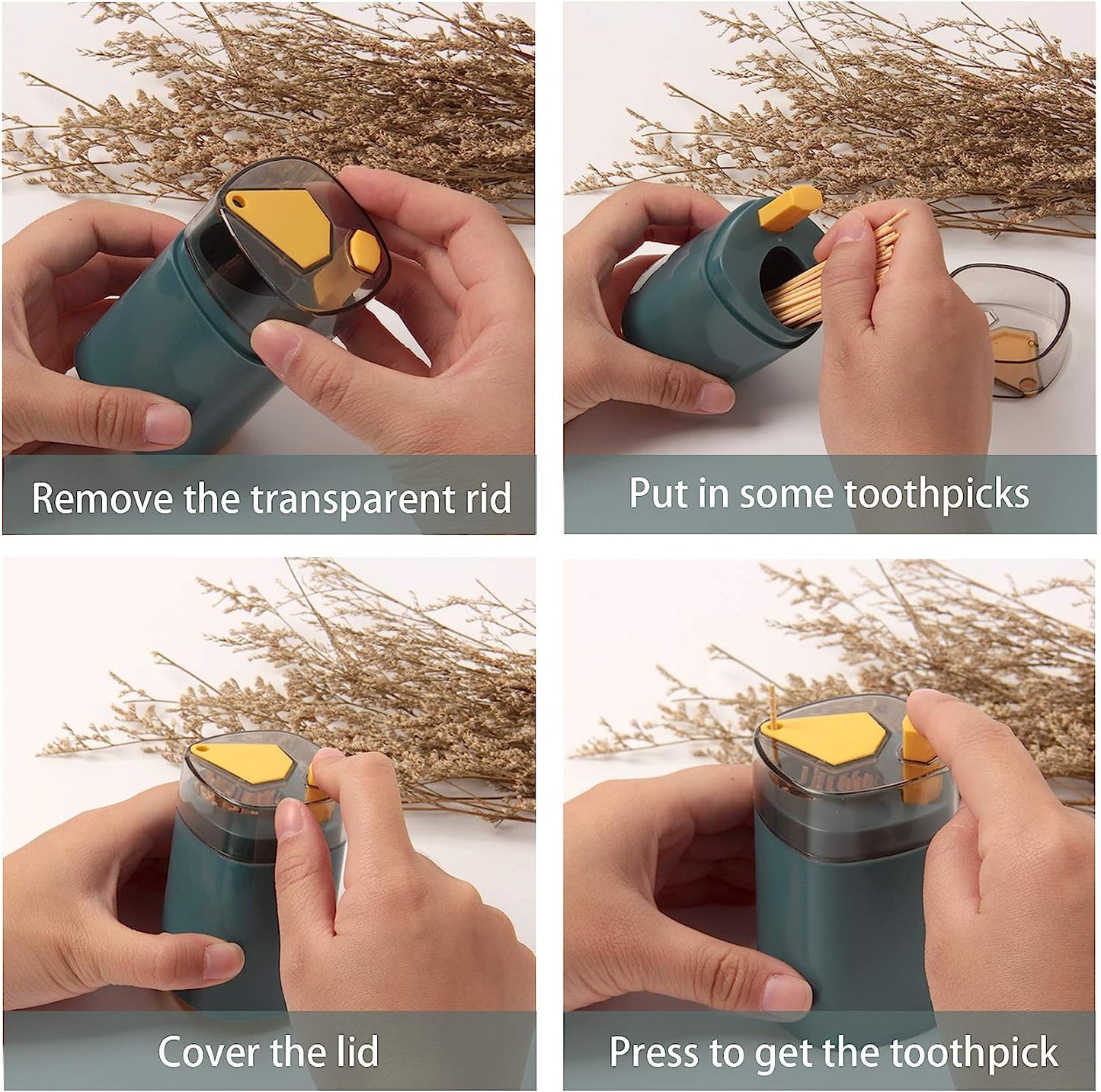 Remove the transparent rid

Put in some toothpicks

Cover the lid

Press to get the toothpick