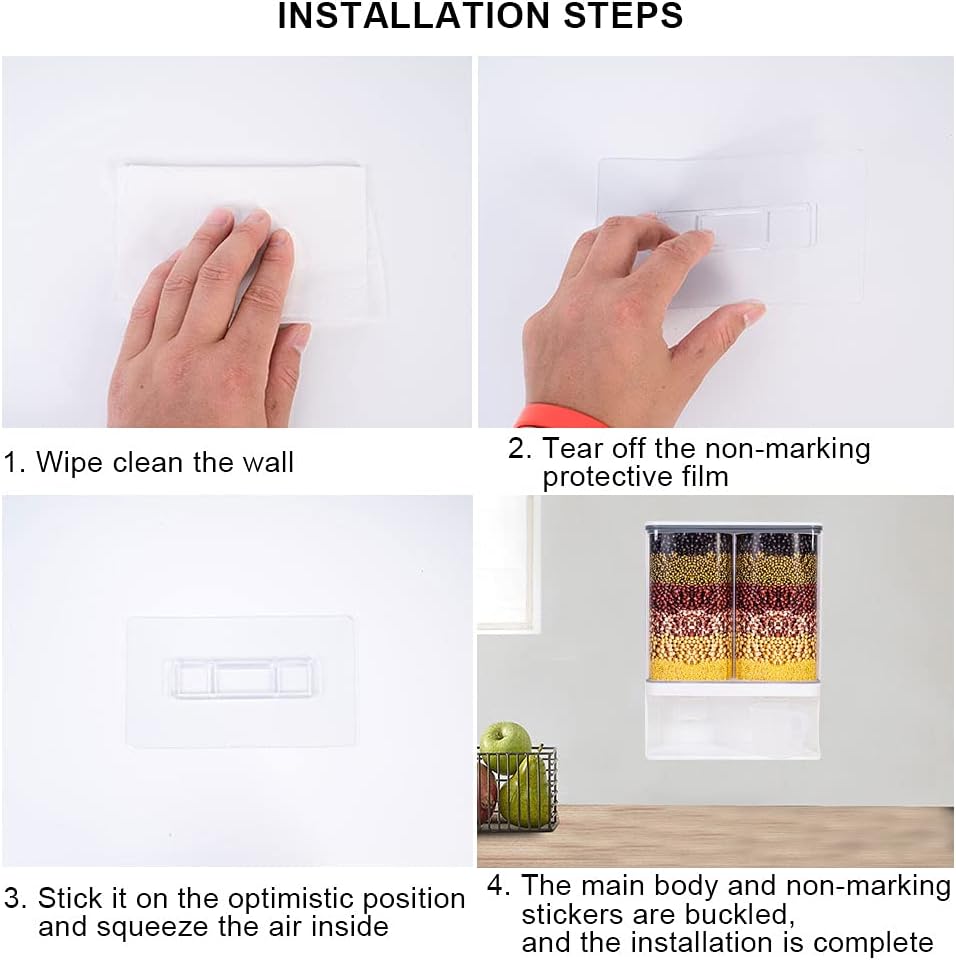 INSTALLATION STEPS

1. Wipe clean the wall

2. Tear off the non-marking protective film

3. Stick it on the optimistic position and squeeze the air inside

4. The main body and non-marking stickers are buckled, and the installation is complete